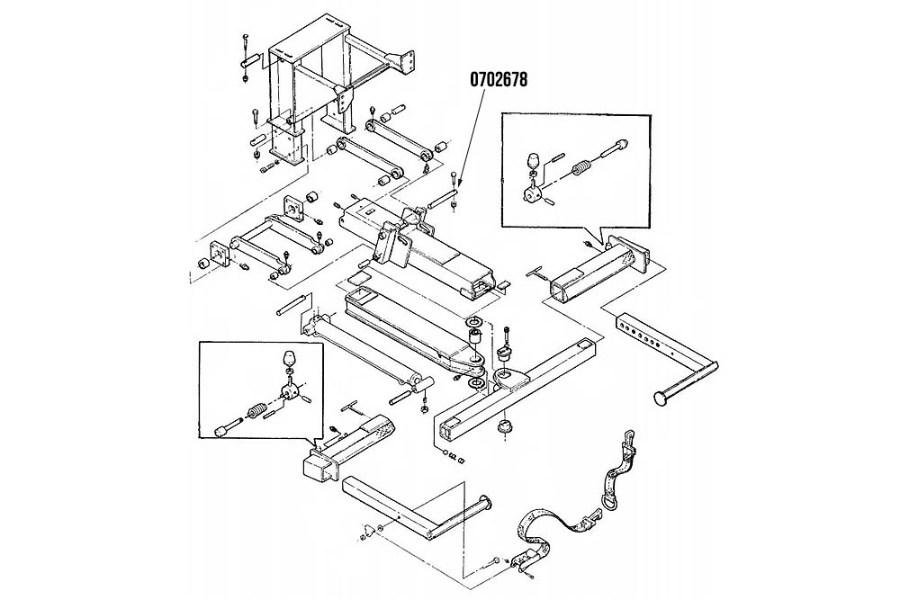 0702678