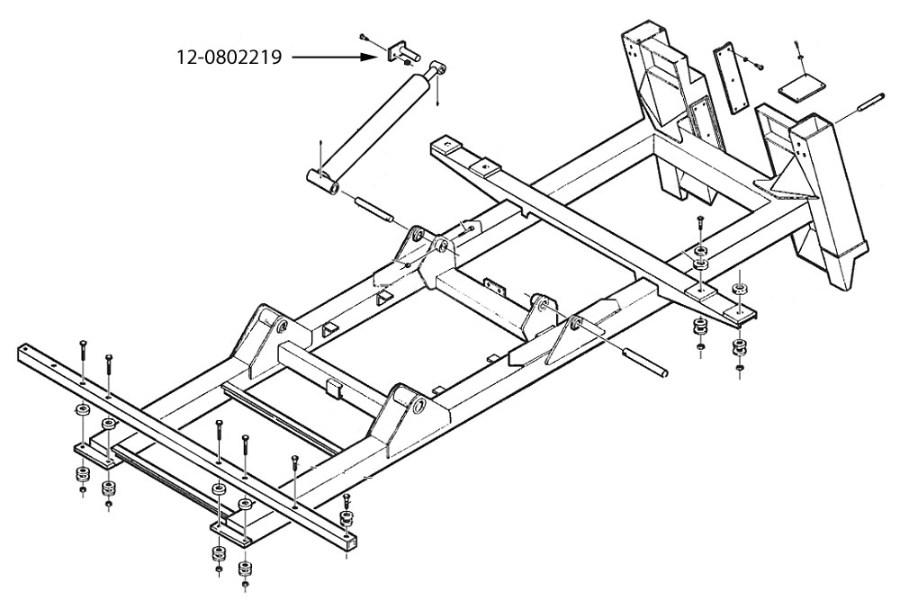 12-0802219