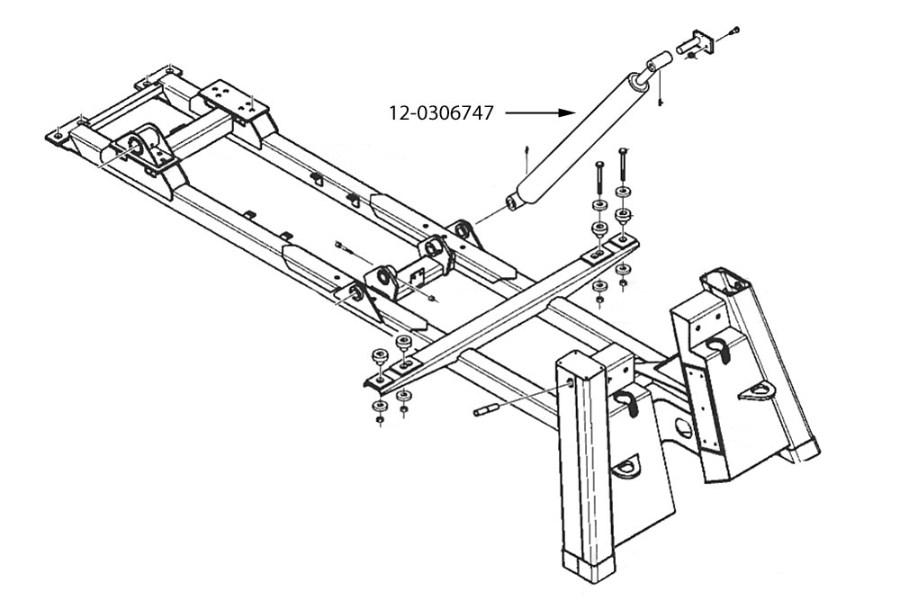 12-0306747