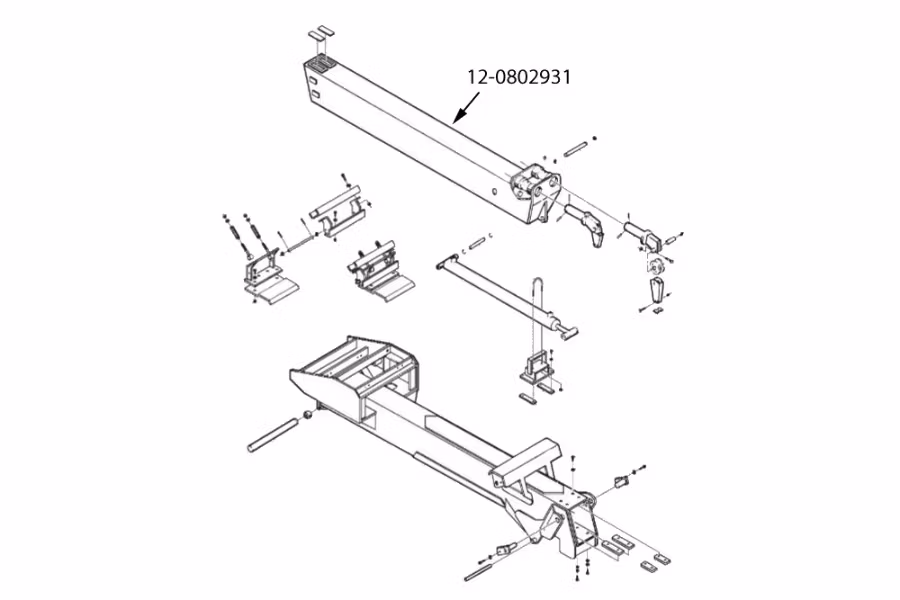 12-0802931