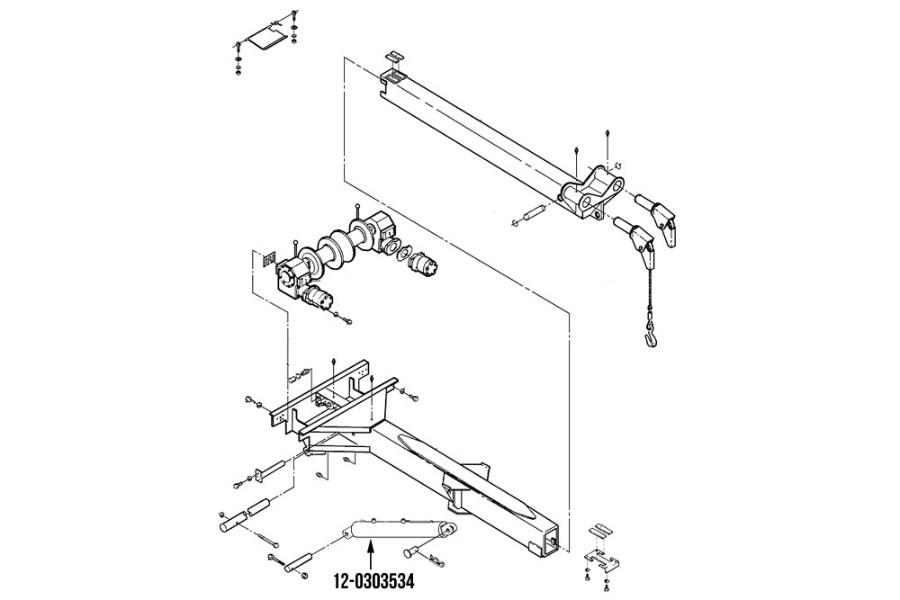 12-0303534