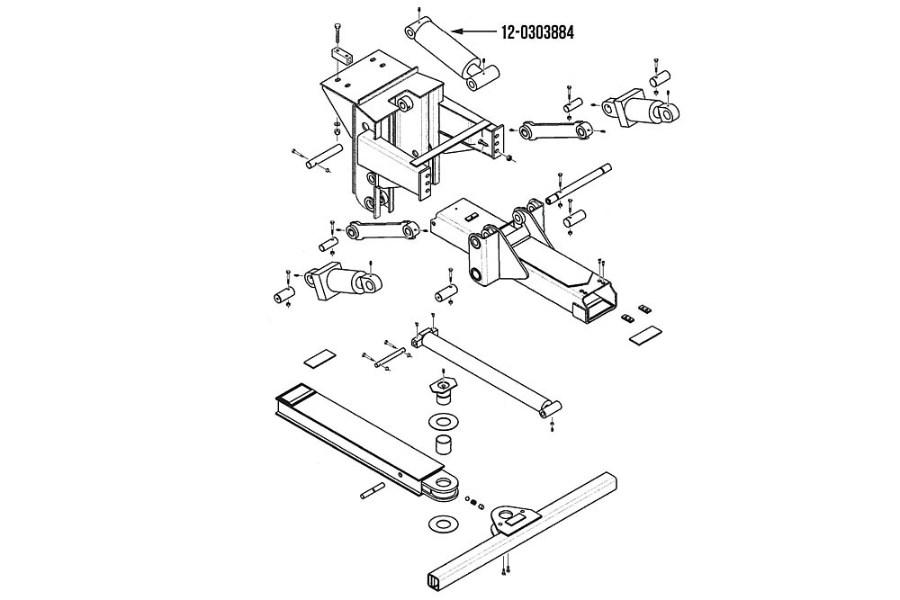 12-0303884