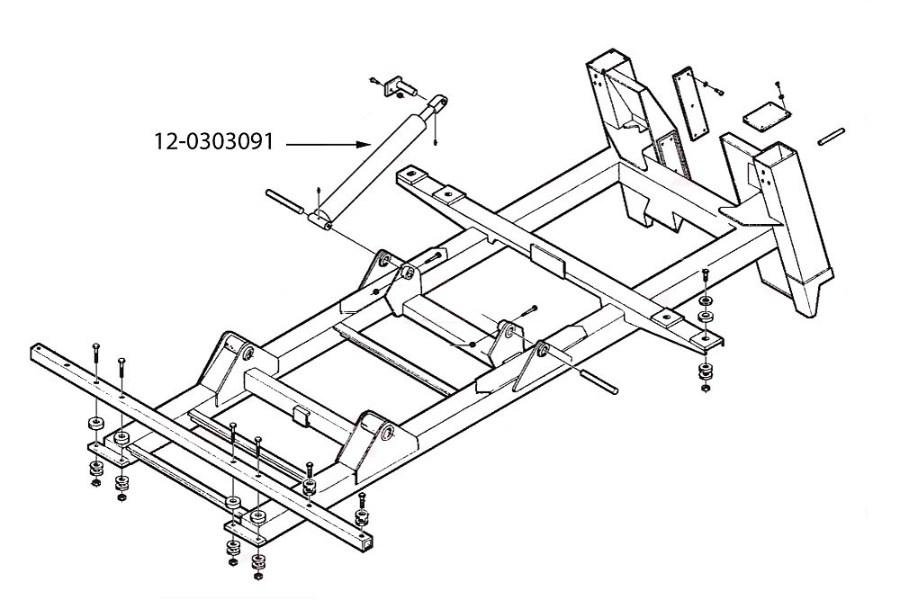 12-0303091