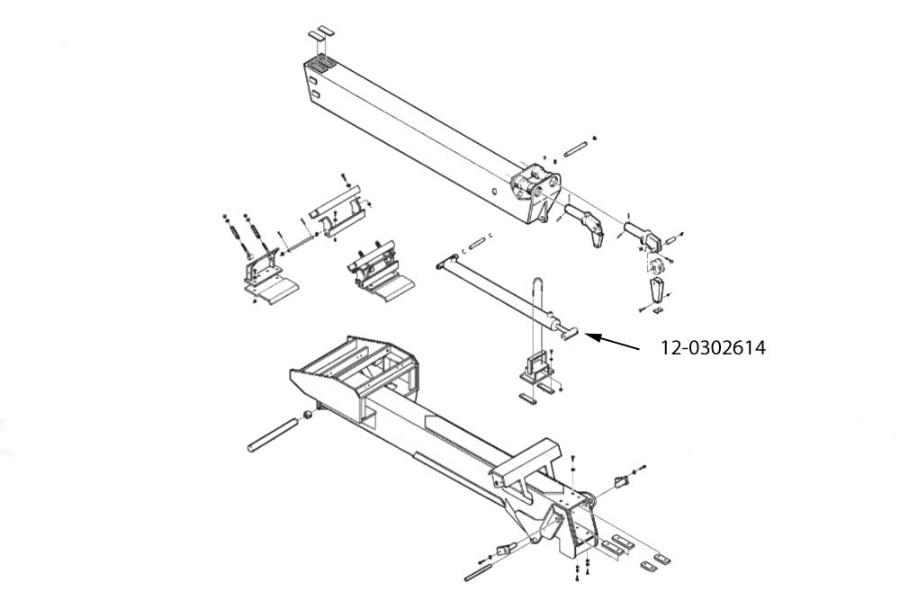 12-0302614