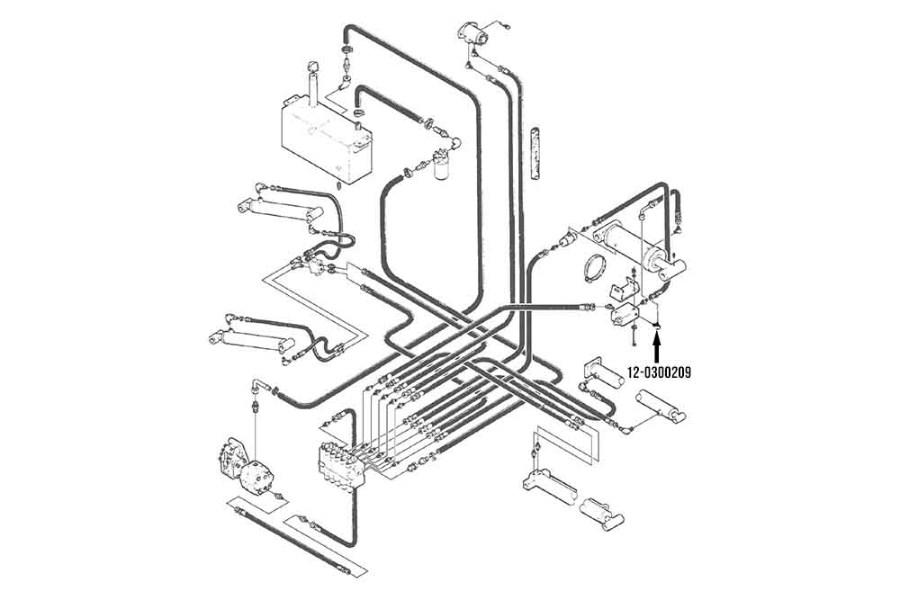 12-0300209