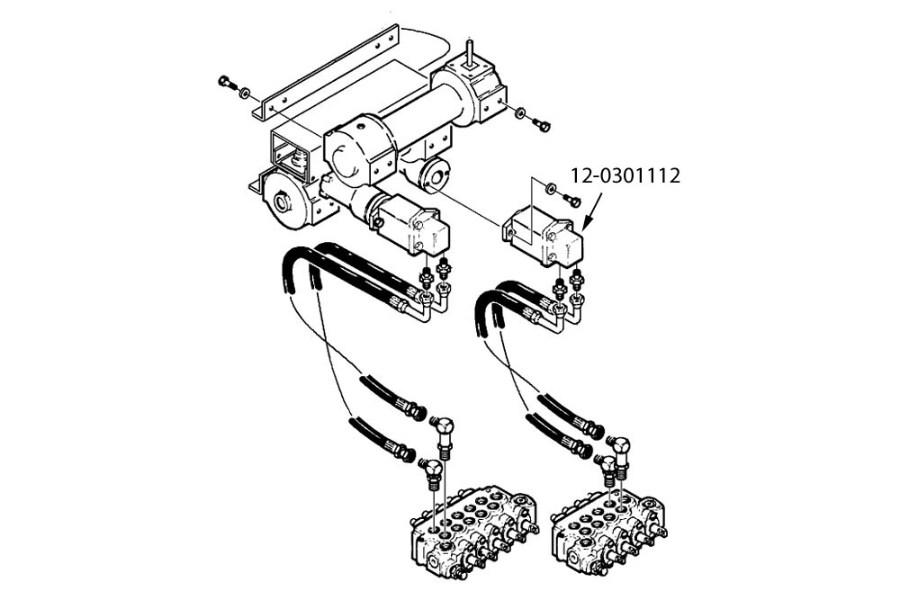 12-0301112