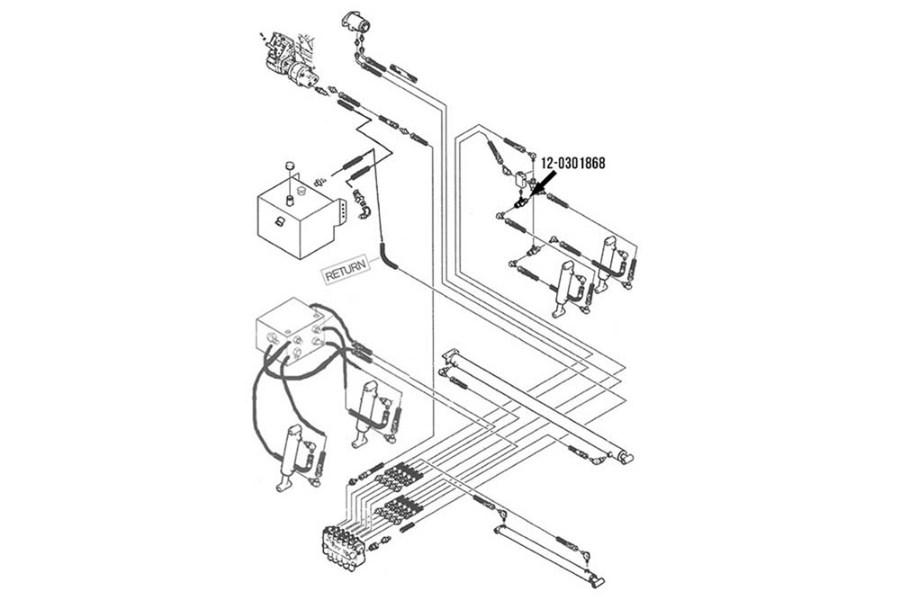 12-0301868

RETURN