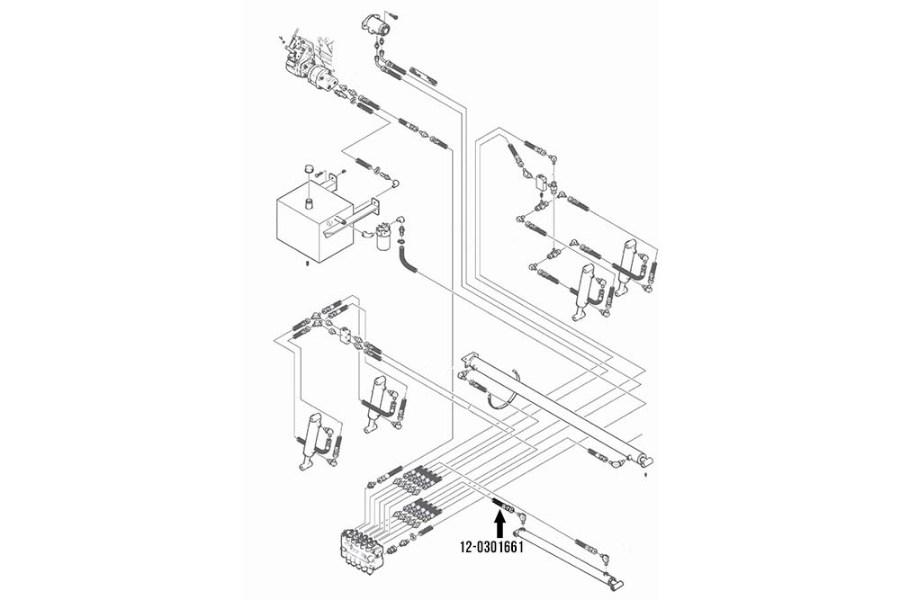 12-0301661