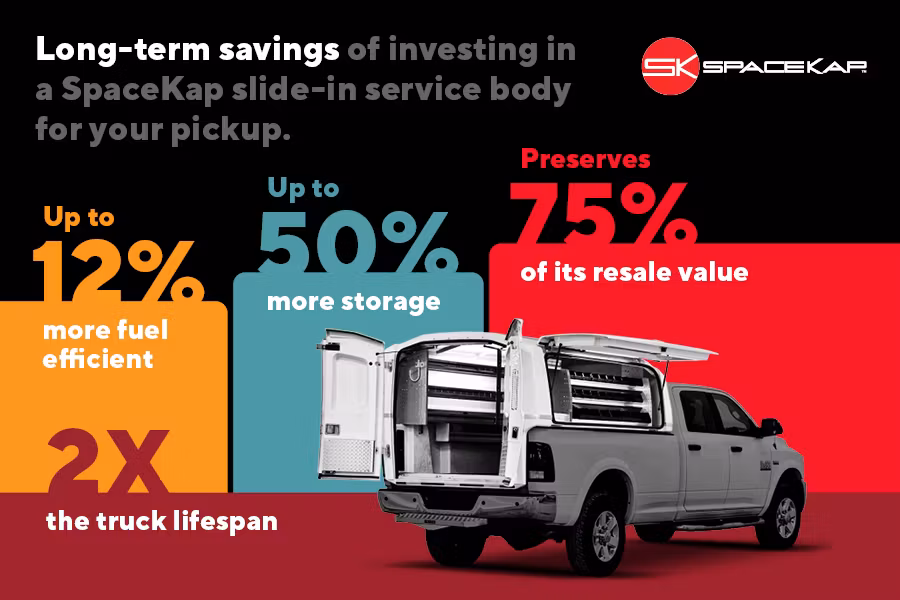 Long-term savings of investing in a SpaceKap slide-in service body for your pickup.

SK SPACEKAP

Up to
12%
more fuel efficient

Up to
50%
more storage

Preserves
75%
of its resale value

2X
the truck lifespan