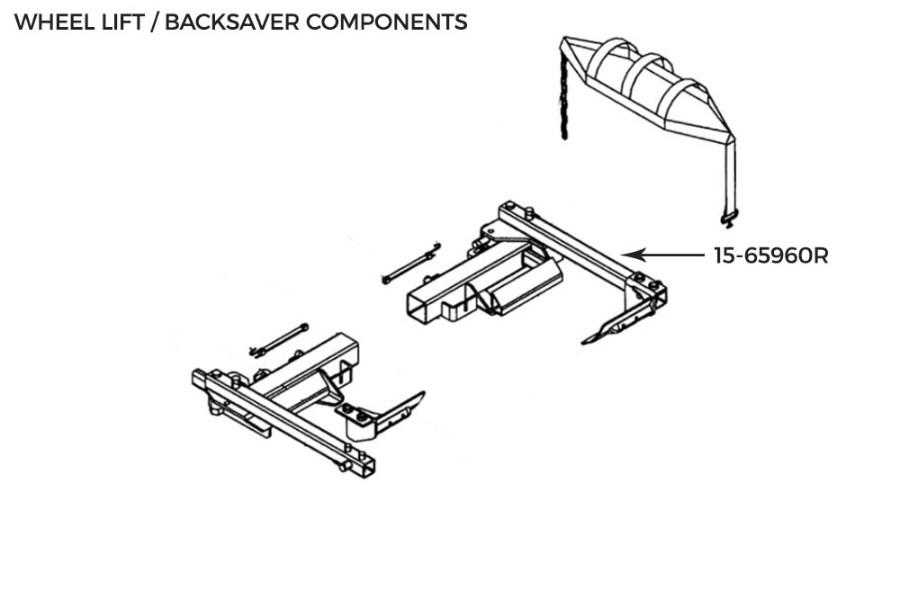 WHEEL LIFT / BACKSAVER COMPONENTS

15-65960R