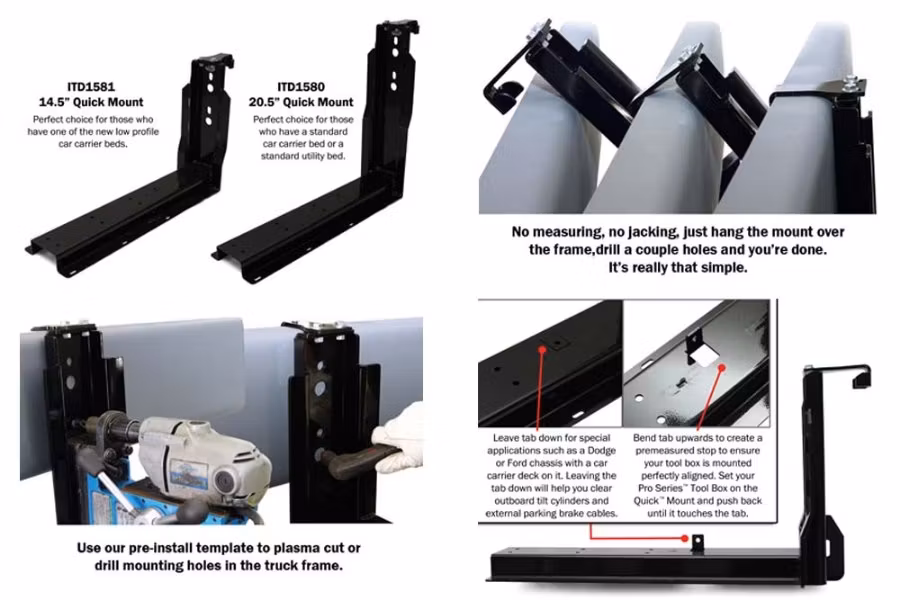 ITD1581
14.5" Quick Mount
Perfect choice for those who have one of the new low profile car carrier beds.

ITD1580
20.5" Quick Mount
Perfect choice for those who have a standard car carrier bed or a standard utility bed.

No measuring, no jacking, just hang the mount over the frame,drill a couple holes and you're done. It's really that simple.

Use our pre-install template to plasma cut or drill mounting holes in the truck frame.

Leave tab down for special applications such as a Dodge or Ford chassis with a car carrier deck on it. Leaving the tab down will help you clear outboard tilt cylinders and external parking brake cables.

Bend tab upwards to create a premeasured stop to ensure your tool box is mounted perfectly aligned. Set your Pro Series™ Tool Box on the Quick™ Mount and push back until it touches the tab.