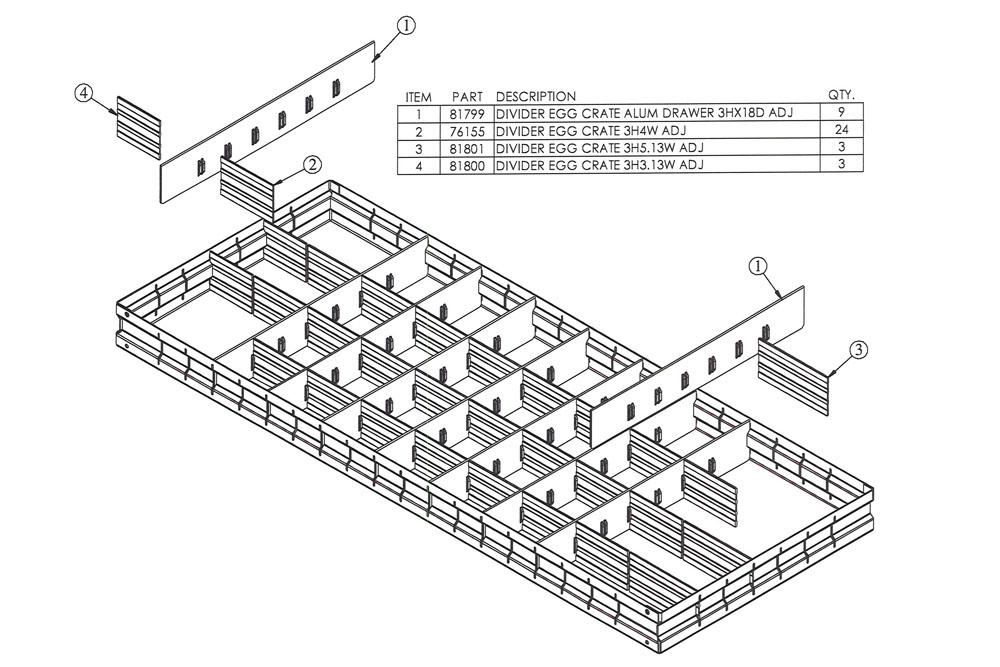 1

4

2

| ITEM | PART | DESCRIPTION | QTY. |
|---|---|---|---|
| 1 | 81799 | DIVIDER EGG CRATE ALUM DRAWER 3HX18D ADJ | 9 |
| 2 | 76155 | DIVIDER EGG CRATE 3H4W ADJ | 24 |
| 3 | 81801 | DIVIDER EGG CRATE 3H5.13W ADJ | 3 |
| 4 | 81800 | DIVIDER EGG CRATE 3H3.13W ADJ | 3 |

1

3