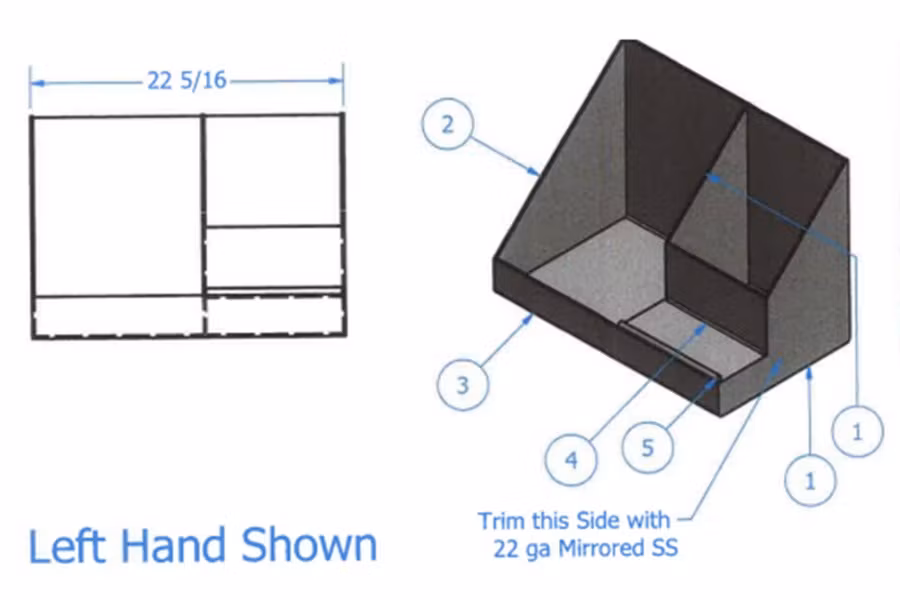 22 5/16

2

3

4

5

1

1

Trim this Side with
22 ga Mirrored SS

Left Hand Shown