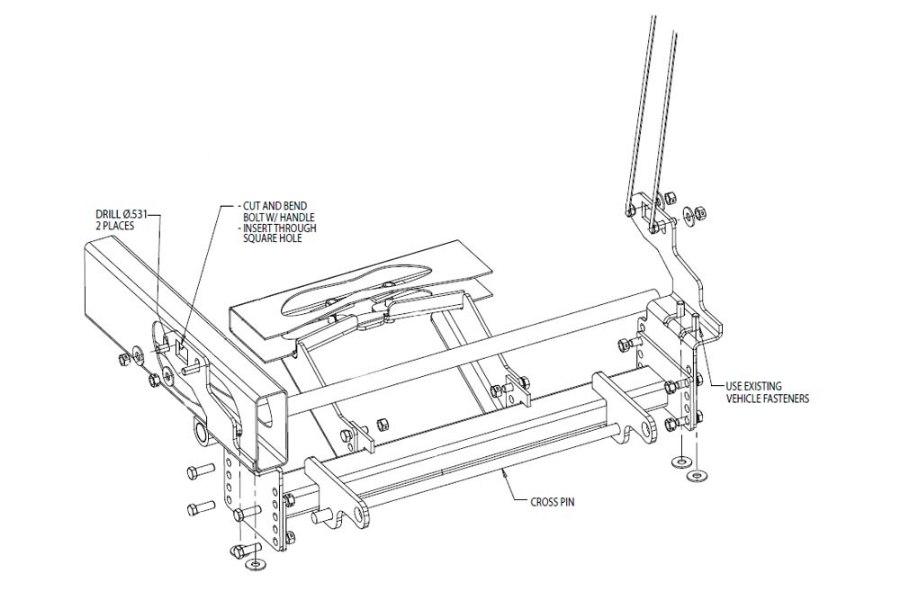 DRILL Ø.531
2 PLACES

- CUT AND BEND
BOLT W/ HANDLE
- INSERT THROUGH
SQUARE HOLE

USE EXISTING
VEHICLE FASTENERS

CROSS PIN