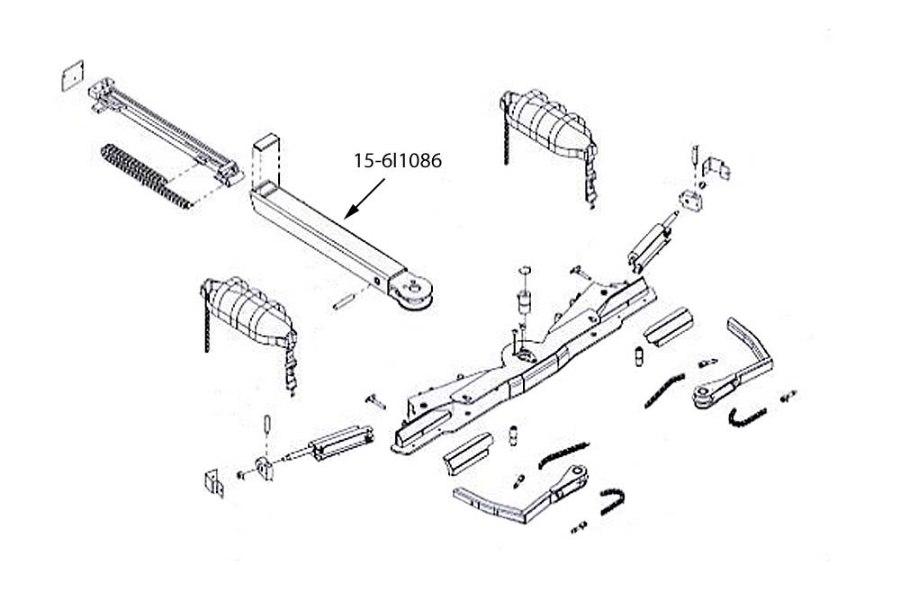 15-6I1086