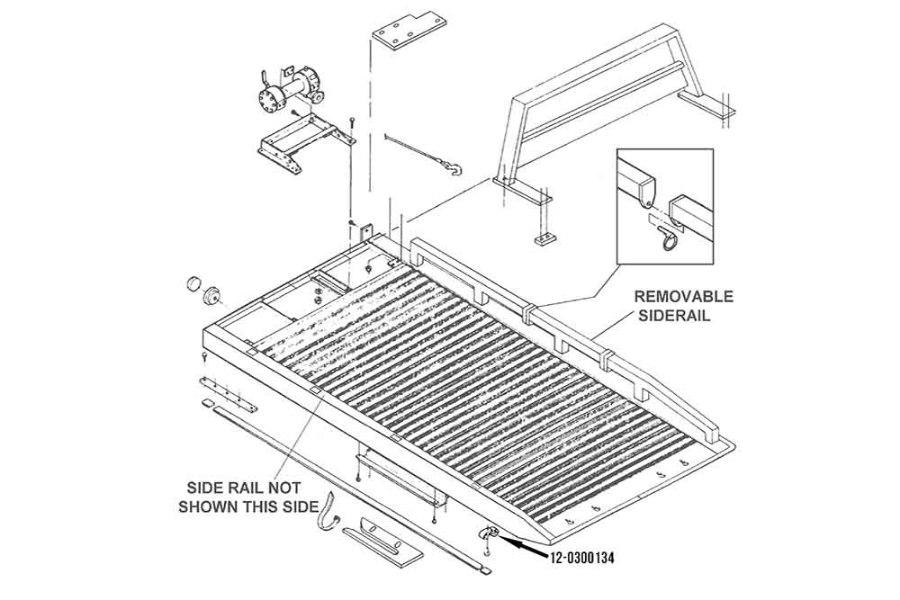 REMOVABLE SIDERAIL

SIDE RAIL NOT SHOWN THIS SIDE

12-0300134