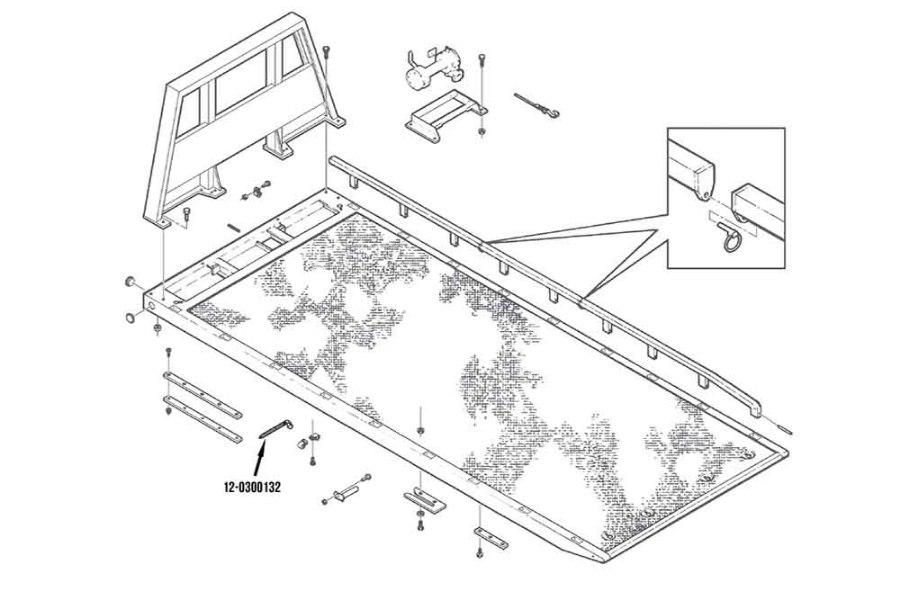 12-0300132