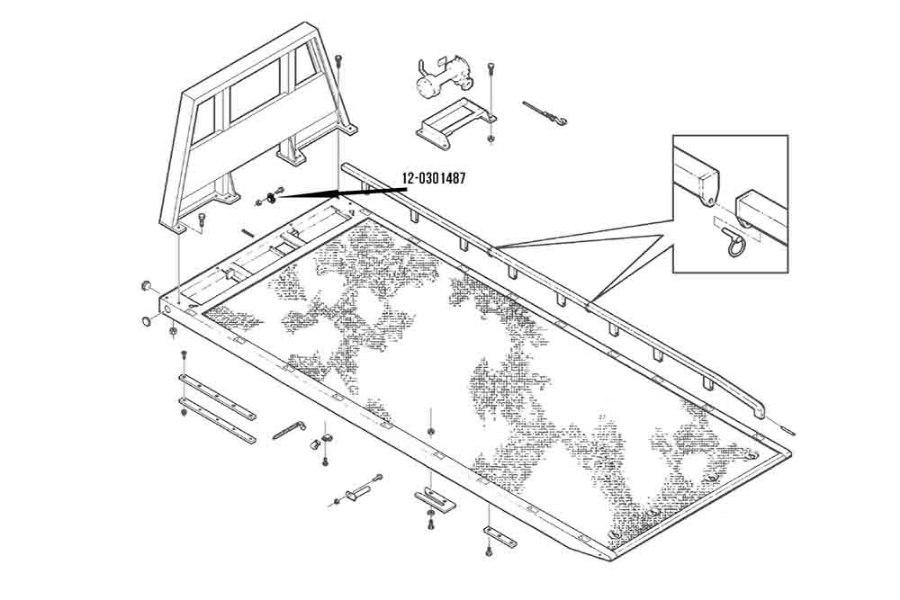 12-0301487