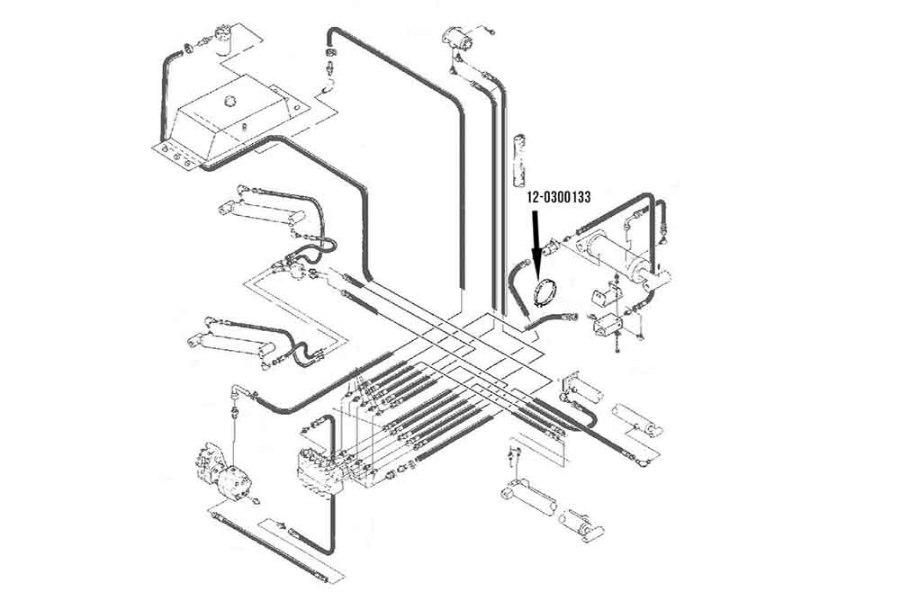 12-0300133