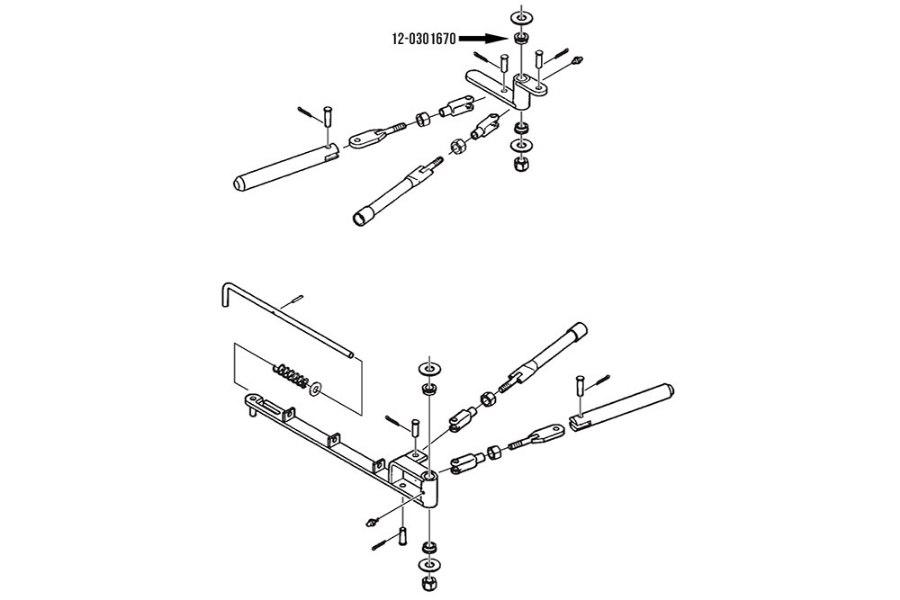 12-0301670