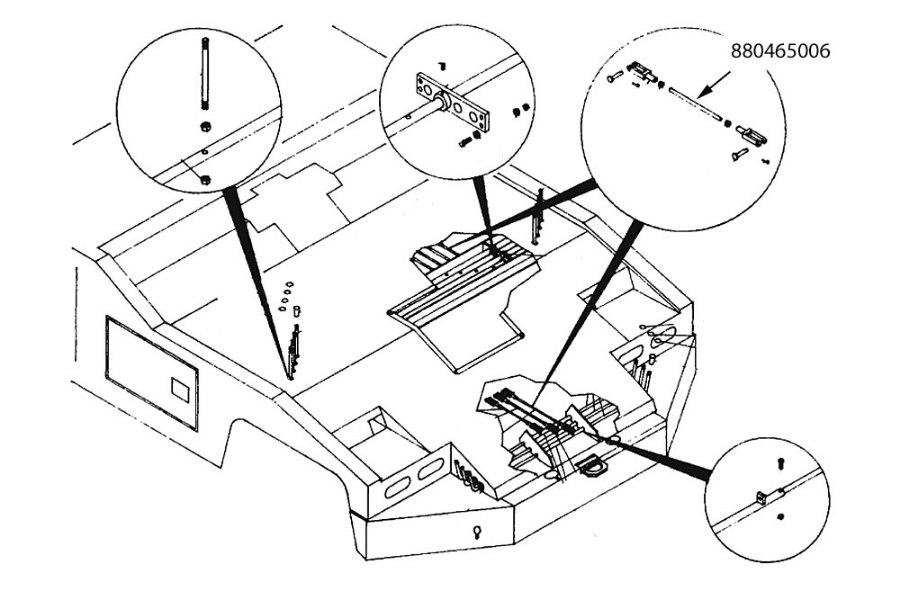 880465006