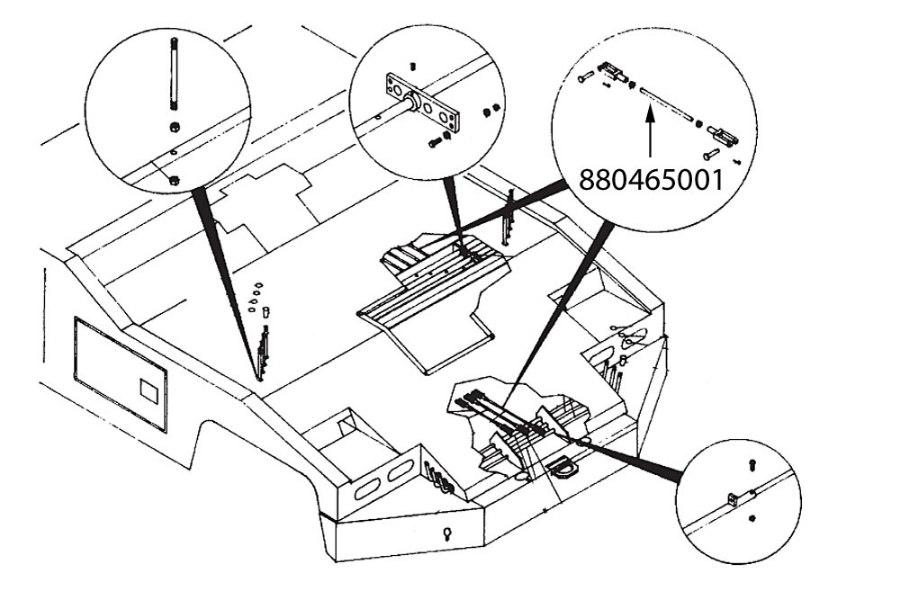 880465001