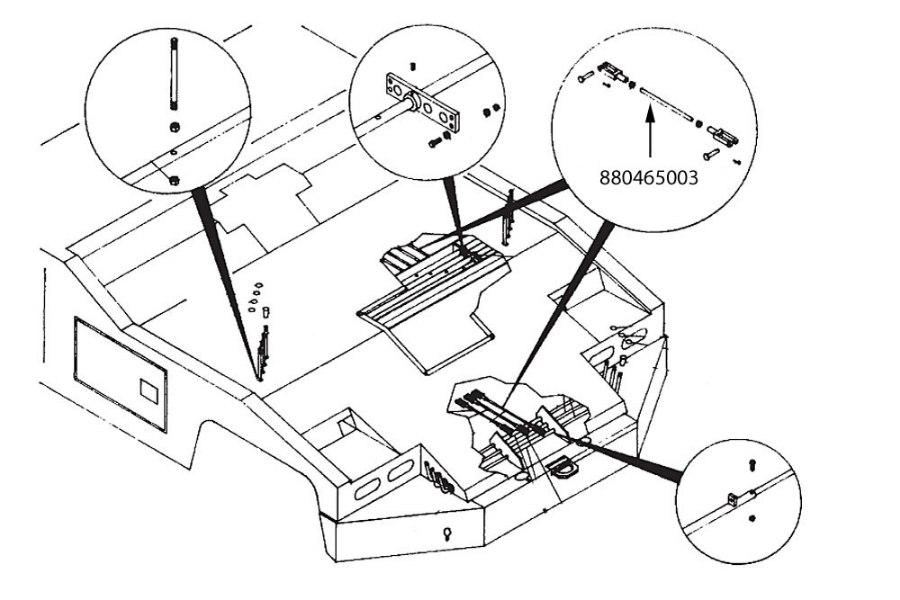 880465003