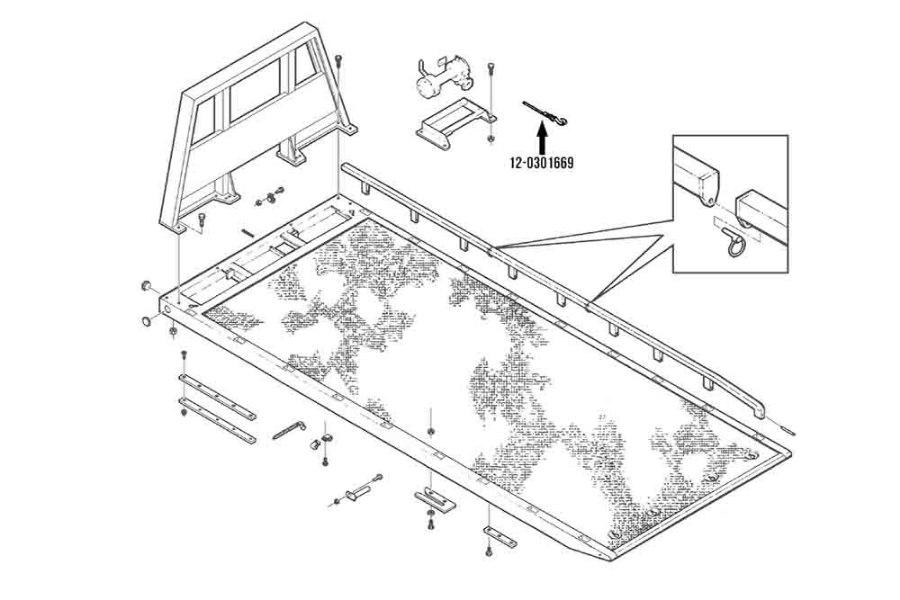 12-0301669