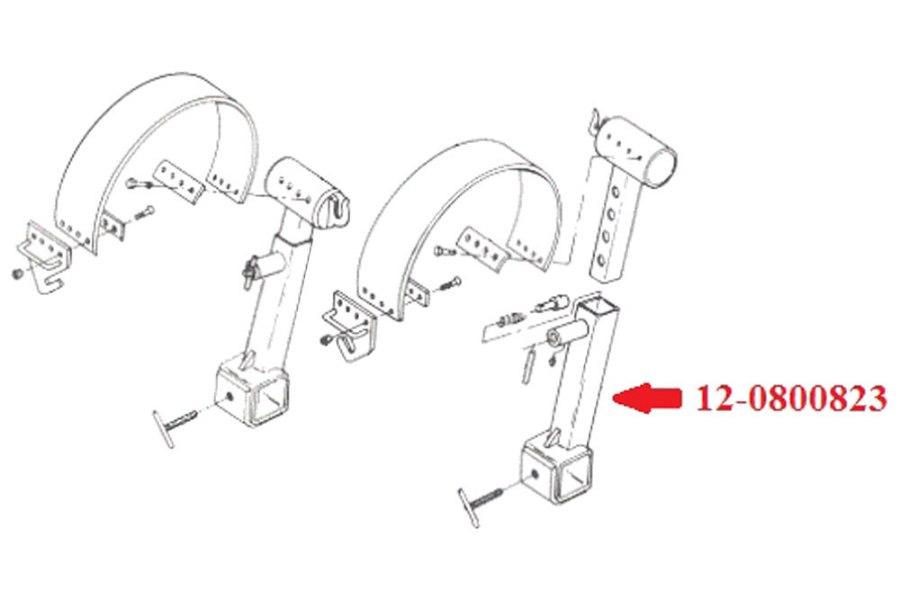 12-0800823