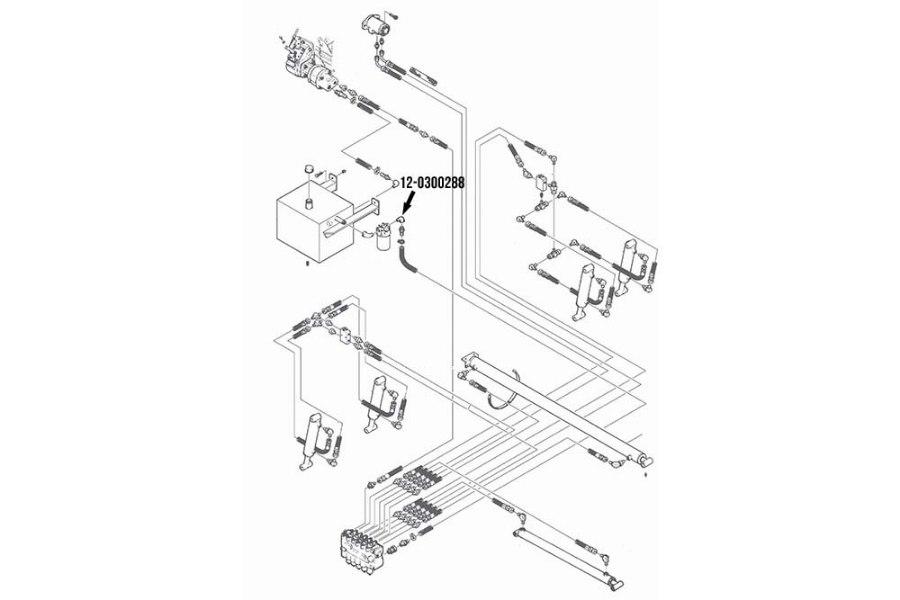 12-0300288