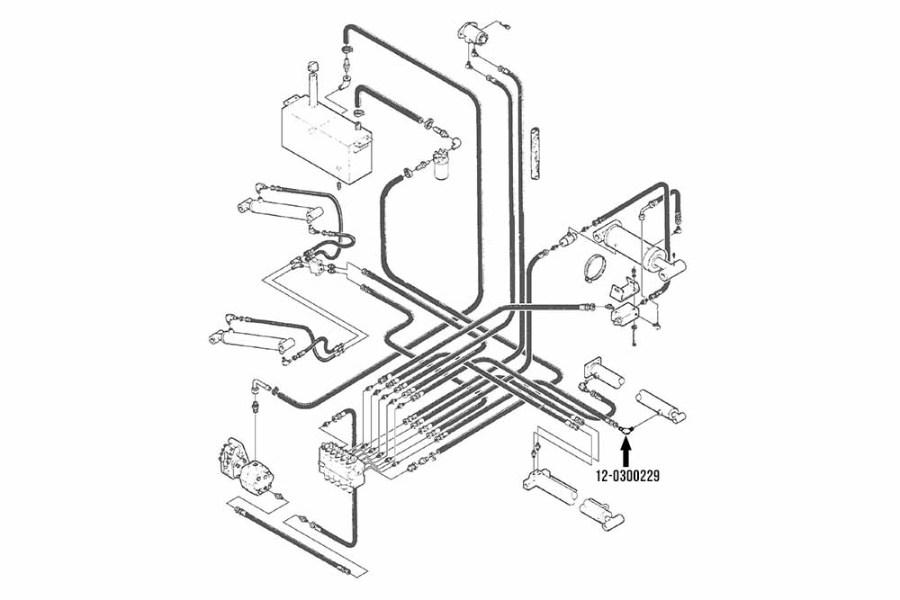 12-0300229