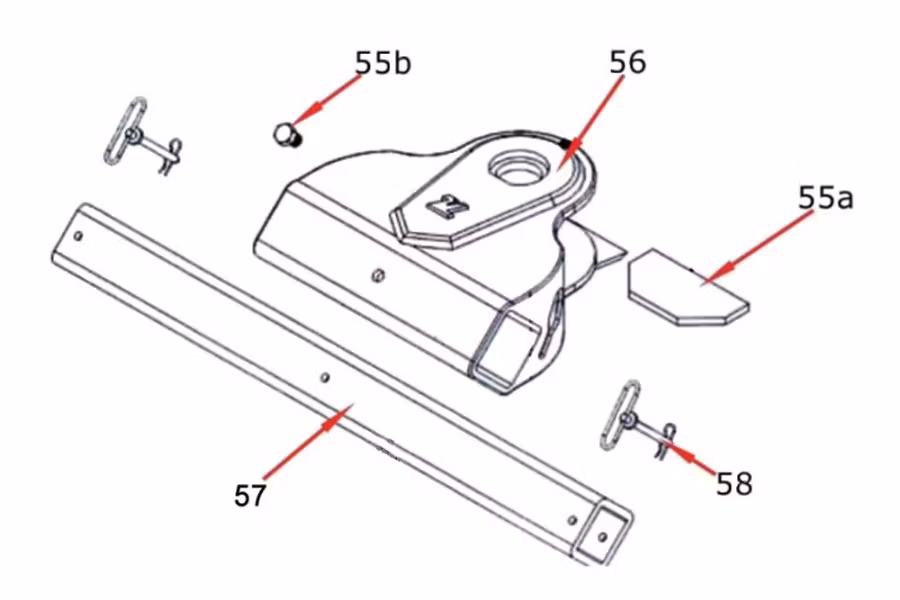 55b
56
55a
57
58