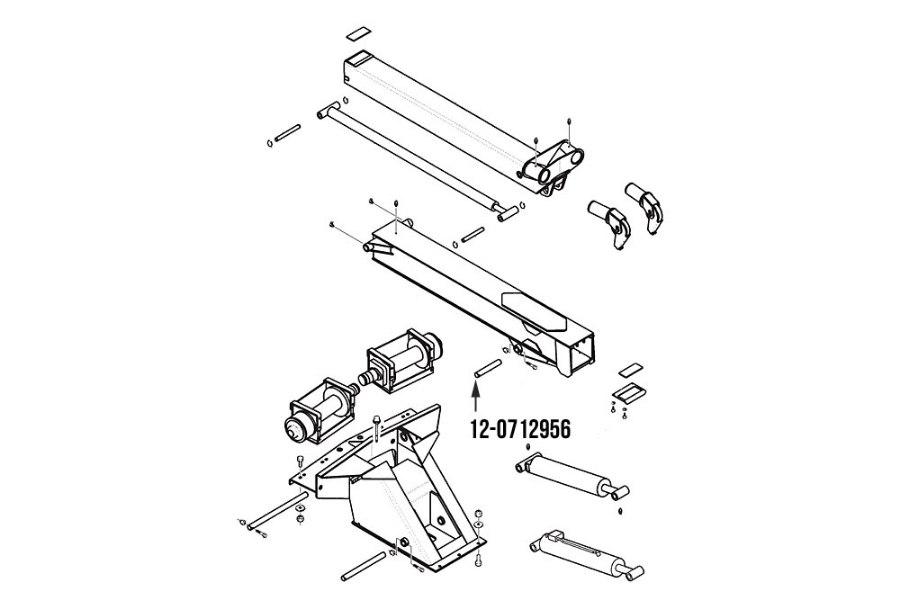 12-0712956