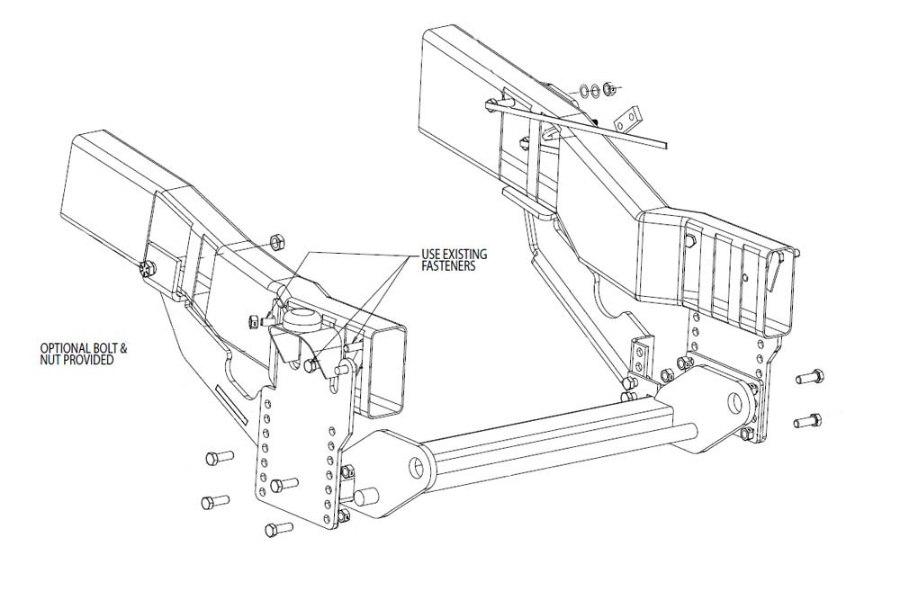 USE EXISTING FASTENERS

OPTIONAL BOLT & NUT PROVIDED