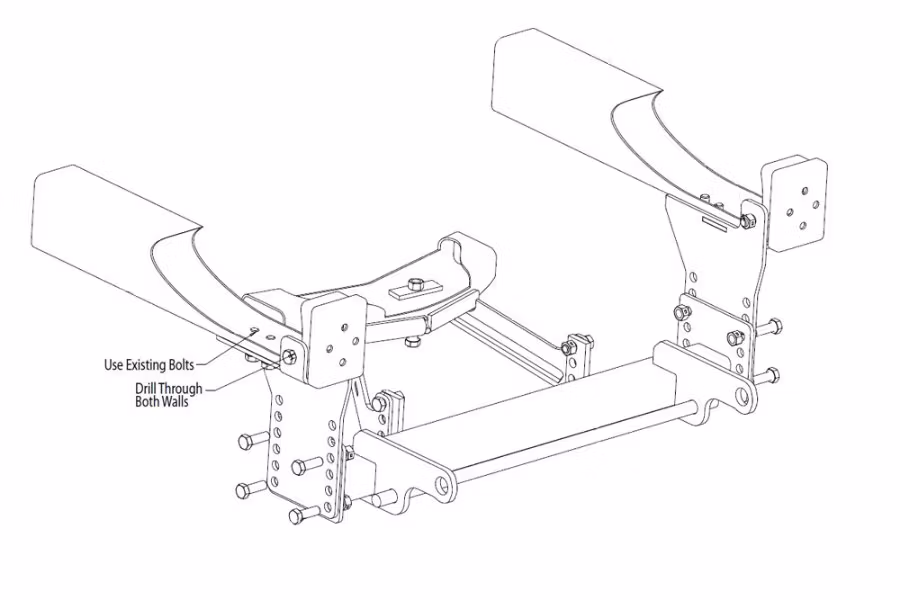 Use Existing Bolts
Drill Through
Both Walls