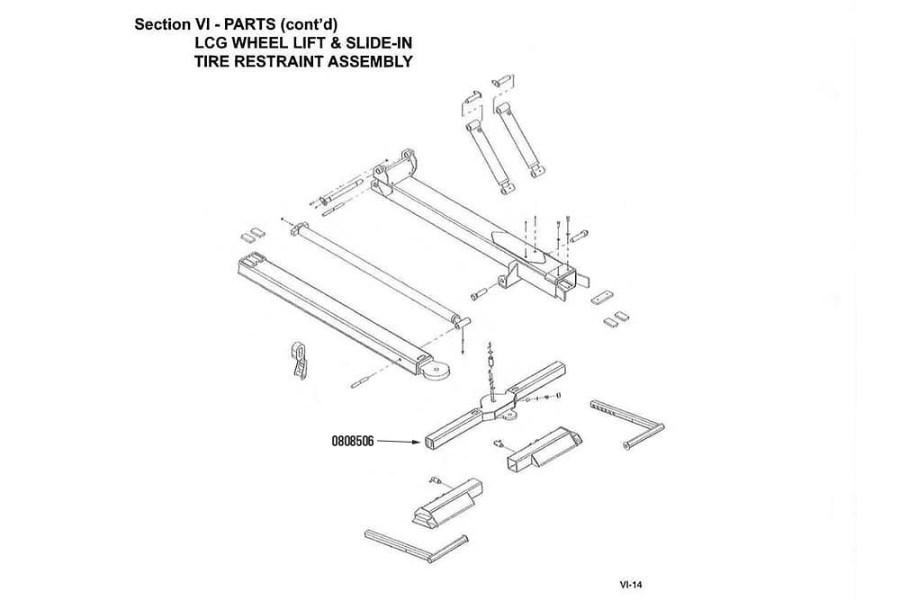 Section VI - PARTS (cont'd)
LCG WHEEL LIFT & SLIDE-IN
TIRE RESTRAINT ASSEMBLY

0808506

VI-14