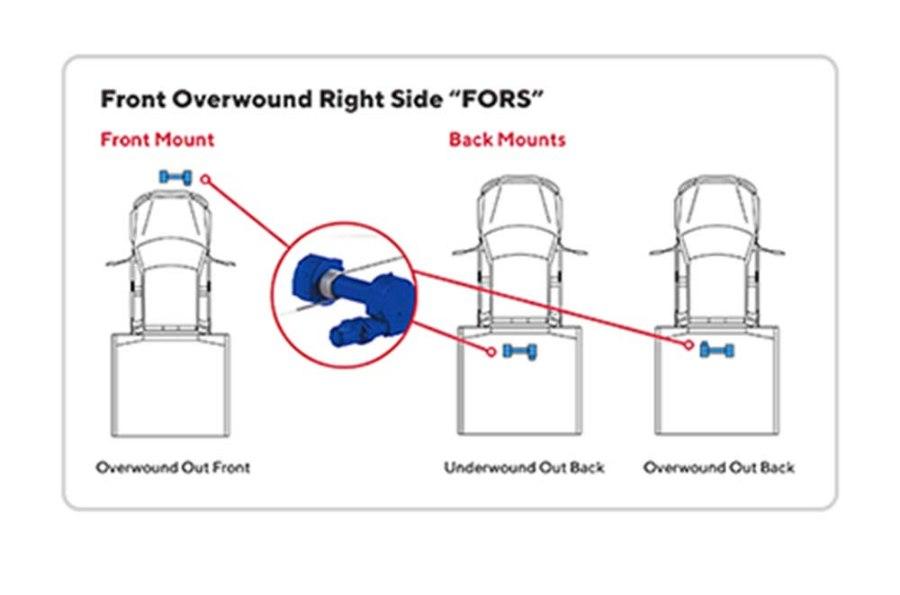 Front Overwound Right Side "FORS"

Front Mount

Back Mounts

Overwound Out Front

Underwound Out Back

Overwound Out Back