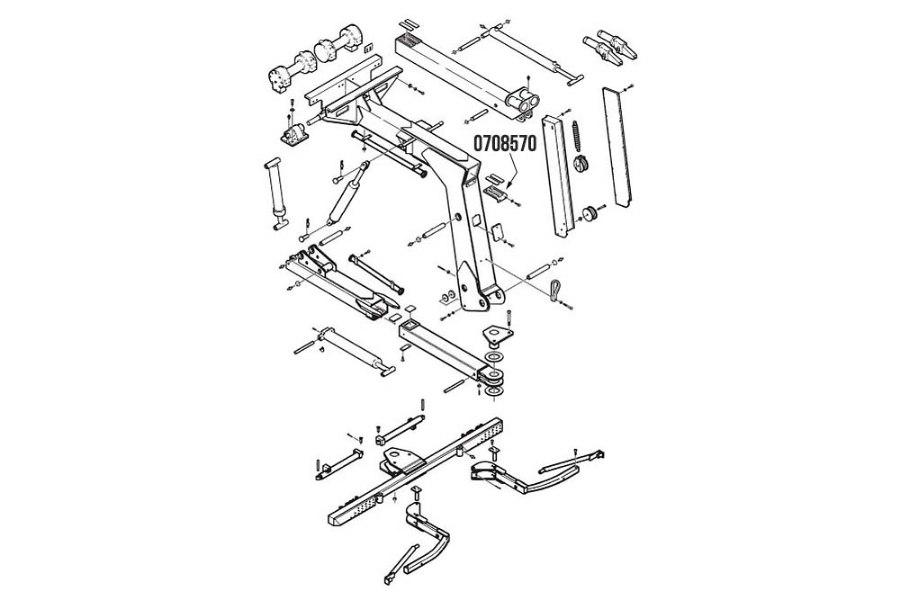 0708570