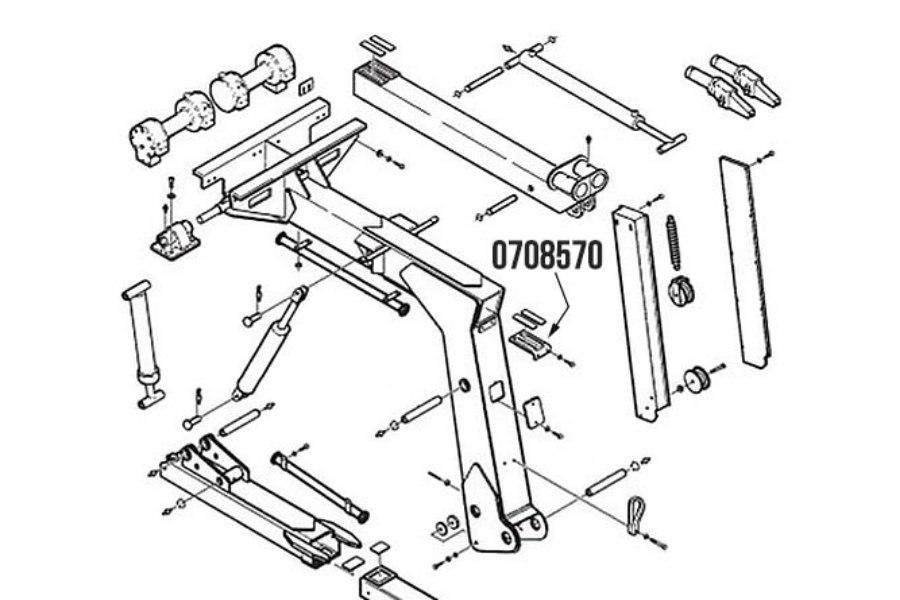 0708570