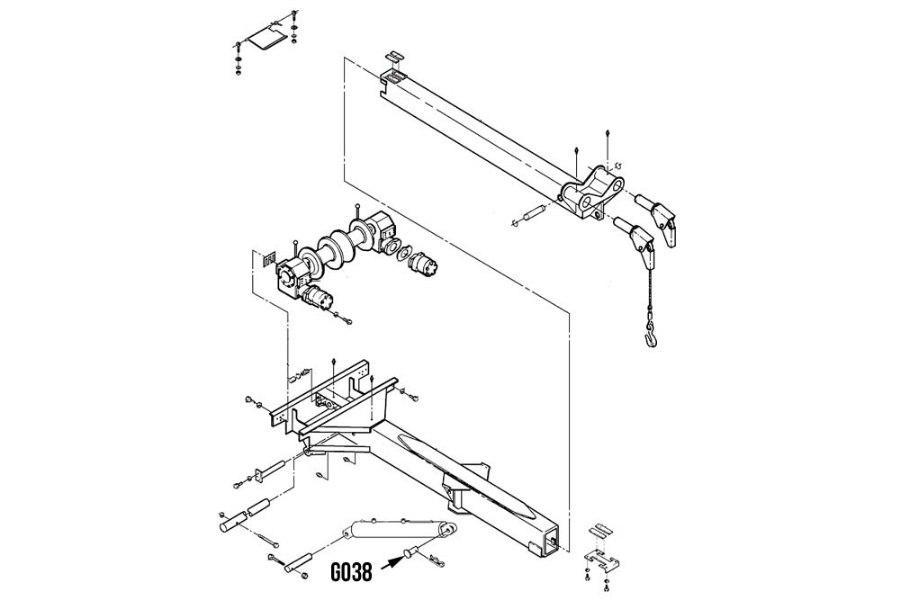 G038