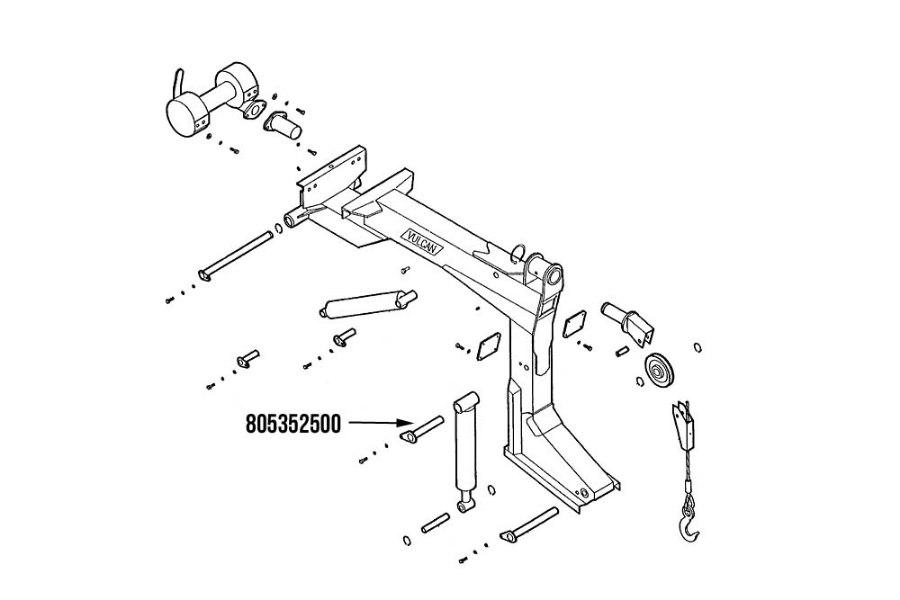 VULCAN

805352500