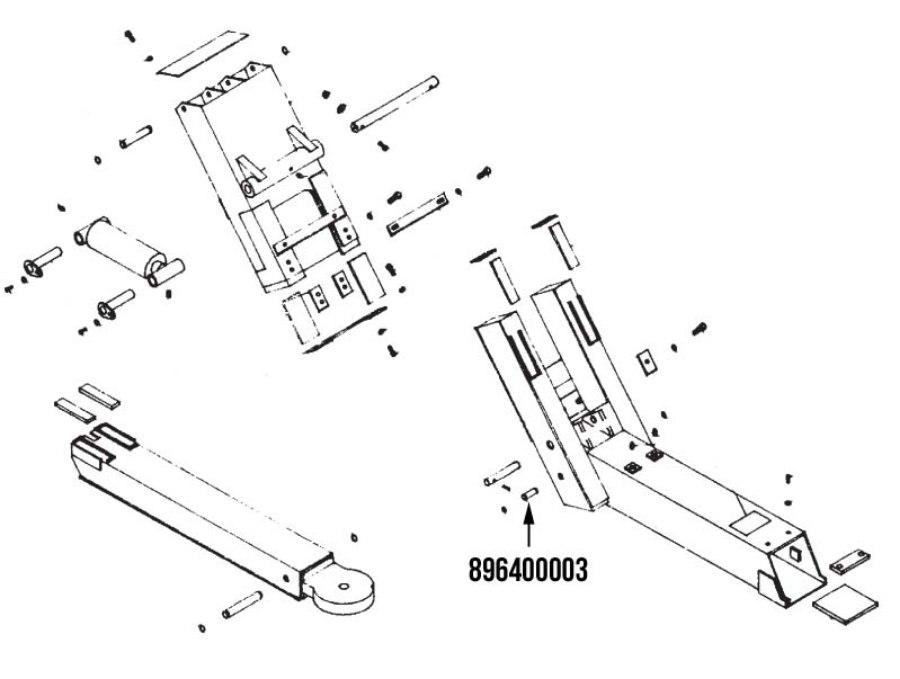 896400003