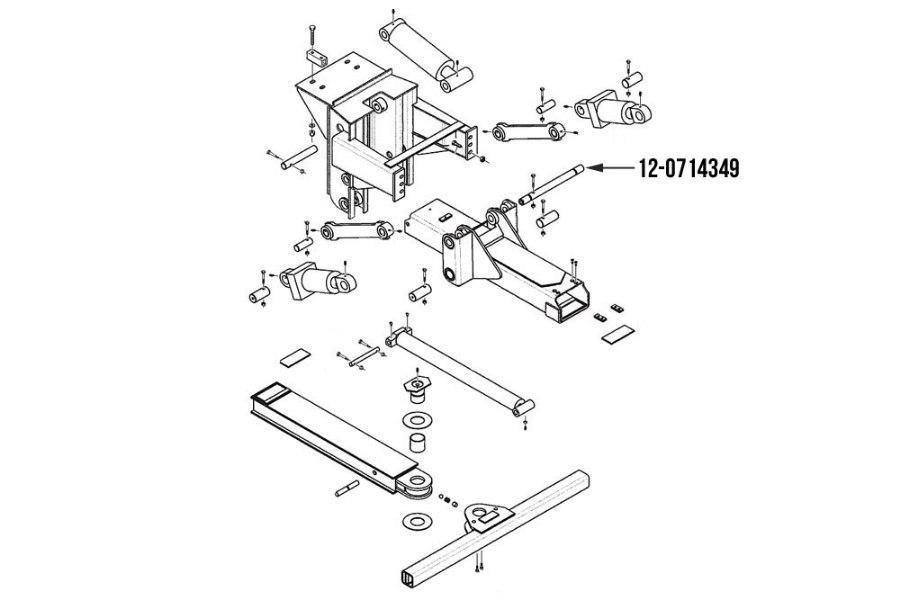 12-0714349