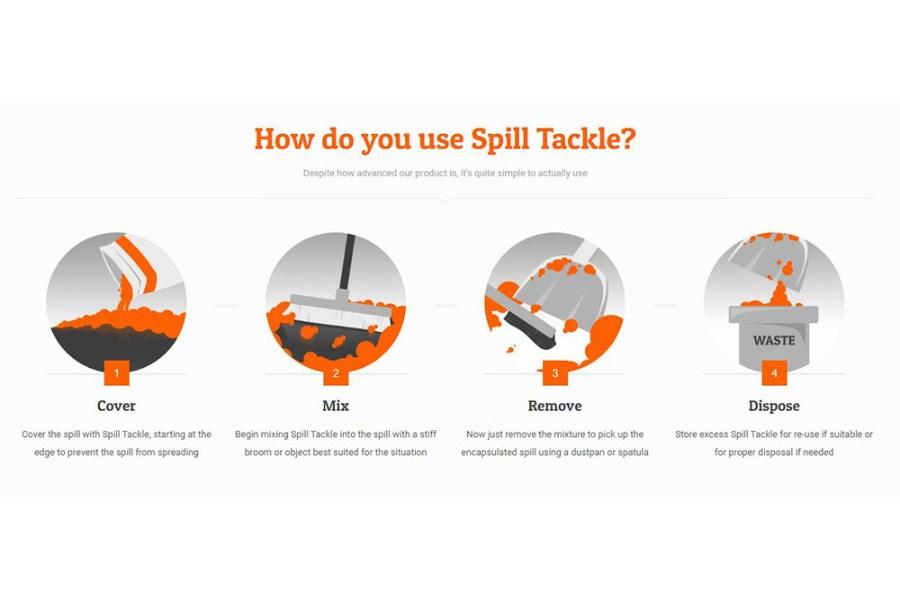 How do you use Spill Tackle?

Despite how advanced our product is, it's quite simple to actually use

1

Cover

Cover the spill with Spill Tackle, starting at the edge to prevent the spill from spreading

2

Mix

Begin mixing Spill Tackle into the spill with a stiff broom or object best suited for the situation

3

Remove

Now just remove the mixture to pick up the encapsulated spill using a dustpan or spatula

WASTE

4

Dispose

Store excess Spill Tackle for re-use if suitable or for proper disposal if needed