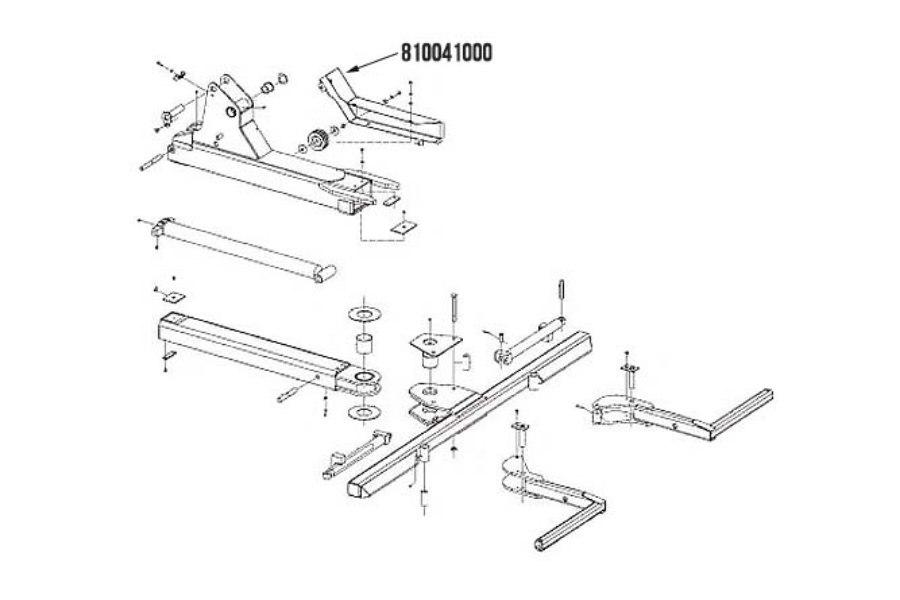 810041000