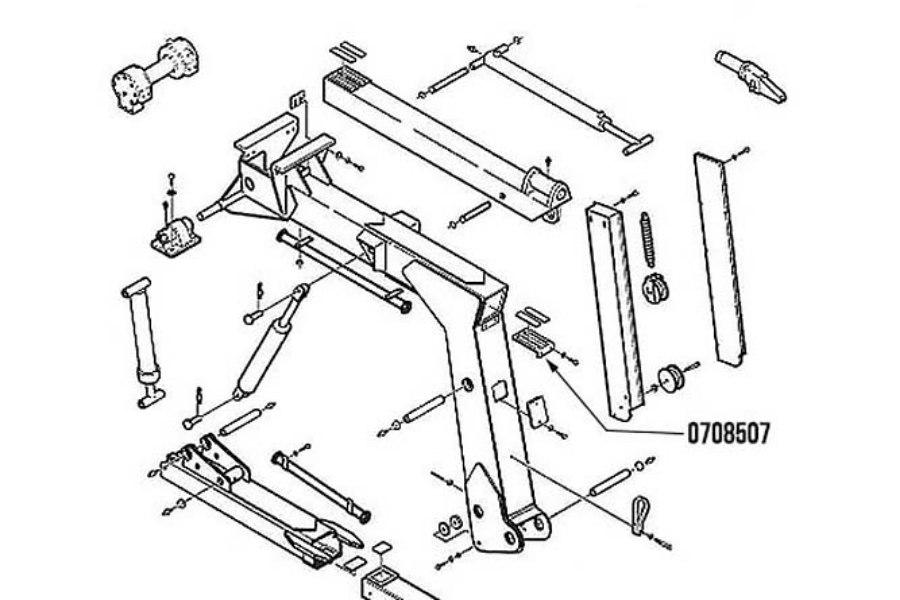 0708507