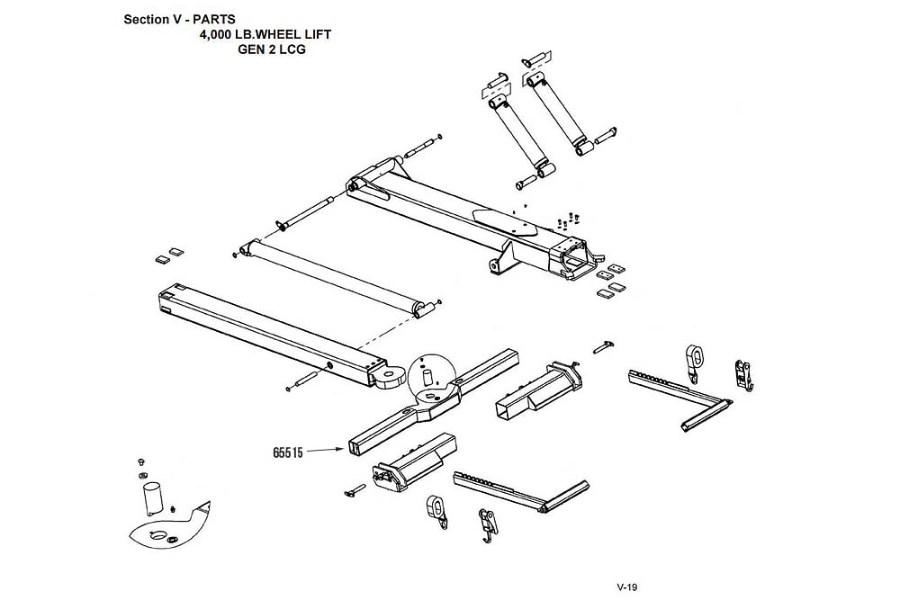 Section V - PARTS
4,000 LB.WHEEL LIFT
GEN 2 LCG

65515

V-19