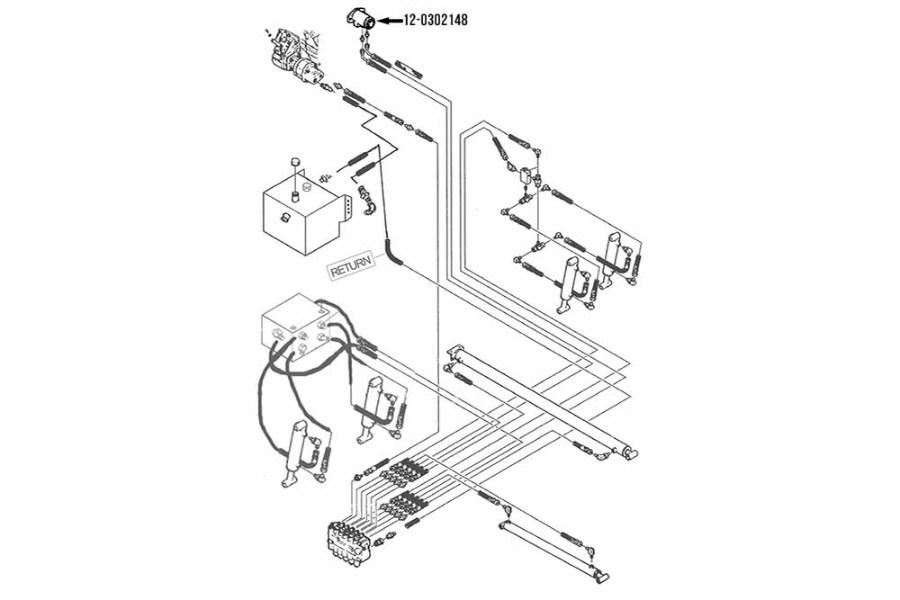 12-0302148

RETURN