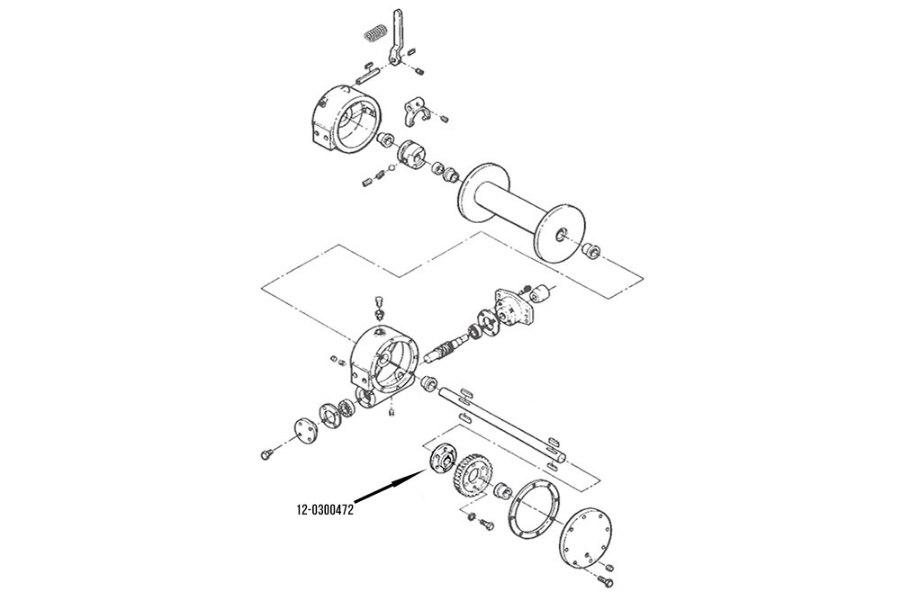 12-0300472