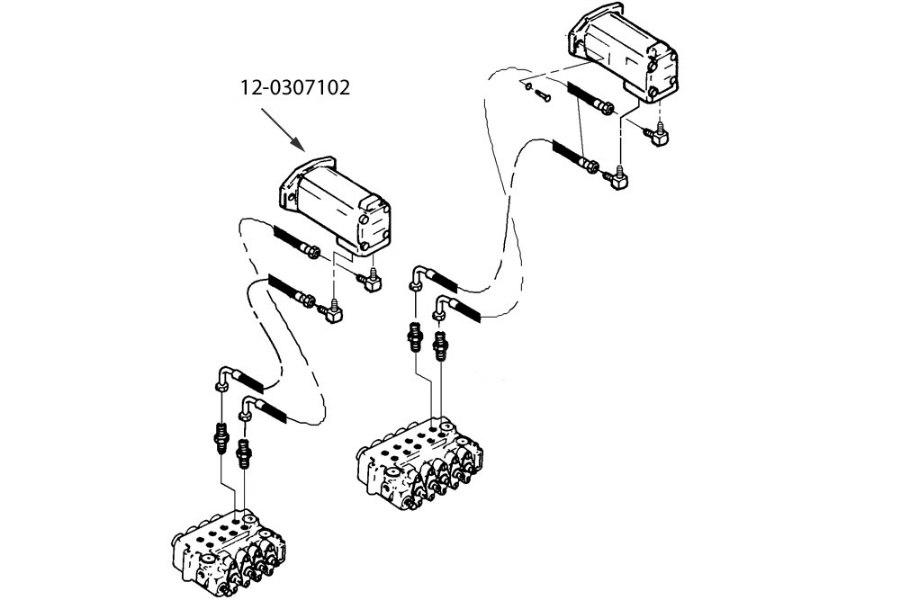 12-0307102